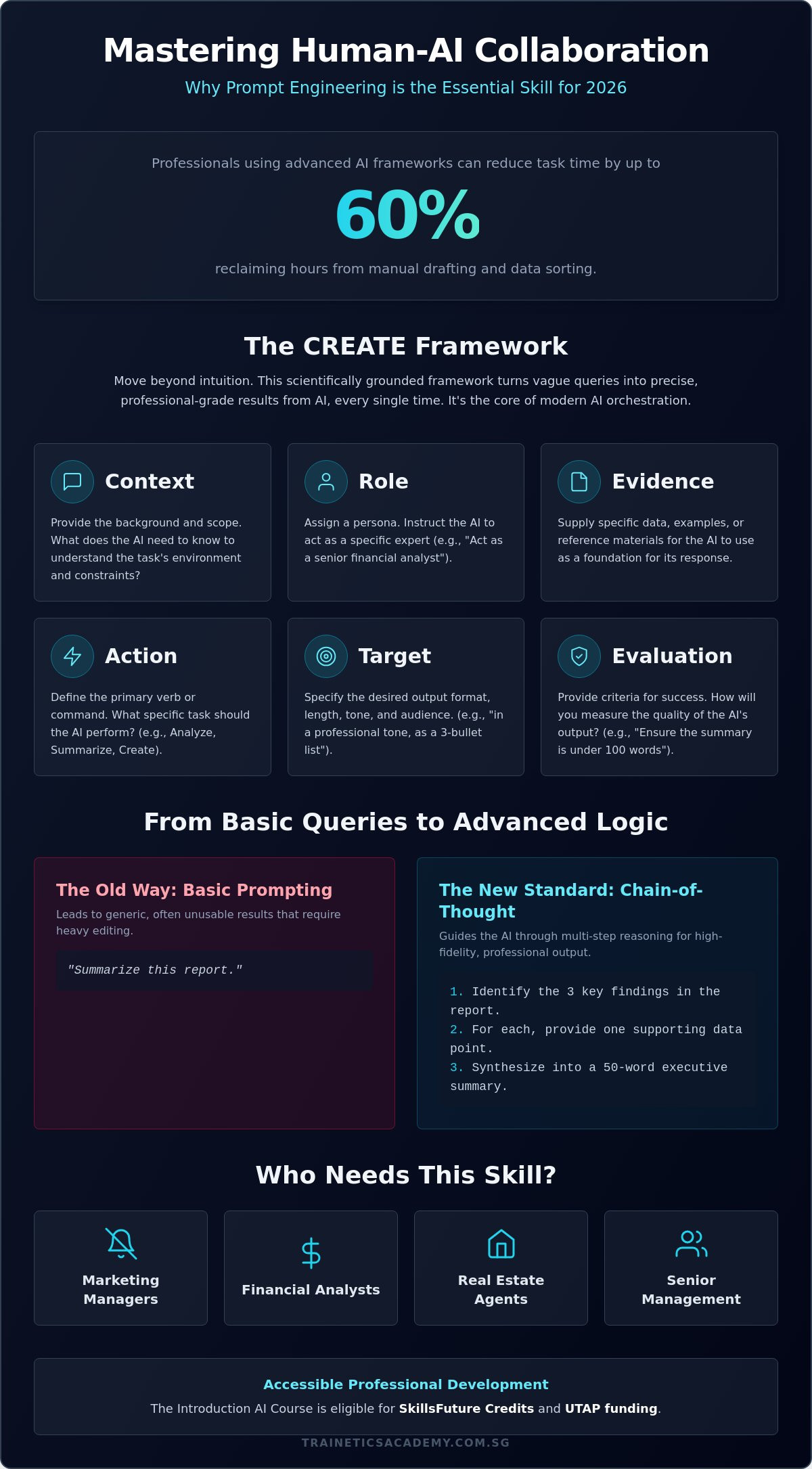 Mastering Human-AI Collaboration

Why Prompt Engineering is the Essential Skill for 2026

Professionals using advanced AI frameworks can reduce task time by up to

60%

reclaiming hours from manual drafting and data sorting.

The CREATE Framework

Move beyond intuition. This scientifically grounded framework turns vague queries into precise, professional-grade results from AI, every single time. It's the core of modern AI orchestration.

Context

Provide the background and scope. What does the AI need to know to understand the task's environment and constraints?

Role

Assign a persona. Instruct the AI to act as a specific expert (e.g., "Act as a senior financial analyst").

Evidence

Supply specific data, examples, or reference materials for the AI to use as a foundation for its response.

Action

Define the primary verb or command. What specific task should the AI perform? (e.g., Analyze, Summarize, Create).

Target

Specify the desired output format, length, tone, and audience. (e.g., "in a professional tone, as a 3-bullet list").

Evaluation

Provide criteria for success. How will you measure the quality of the AI's output? (e.g., "Ensure the summary is under 100 words").

From Basic Queries to Advanced Logic

The Old Way: Basic Prompting

Leads to generic, often unusable results that require heavy editing.

"Summarize this report."

The New Standard: Chain-of-Thought

Guides the AI through multi-step reasoning for high-fidelity, professional output.

1. Identify the 3 key findings in the report.
2. For each, provide one supporting data point.
3. Synthesize into a 50-word executive summary.

Who Needs This Skill?

Marketing Managers

Financial Analysts

Real Estate Agents

Senior Management

Accessible Professional Development

The Introduction AI Course is eligible for SkillsFuture Credits and UTAP funding.

TRAINETICSACADEMY.COM.SG