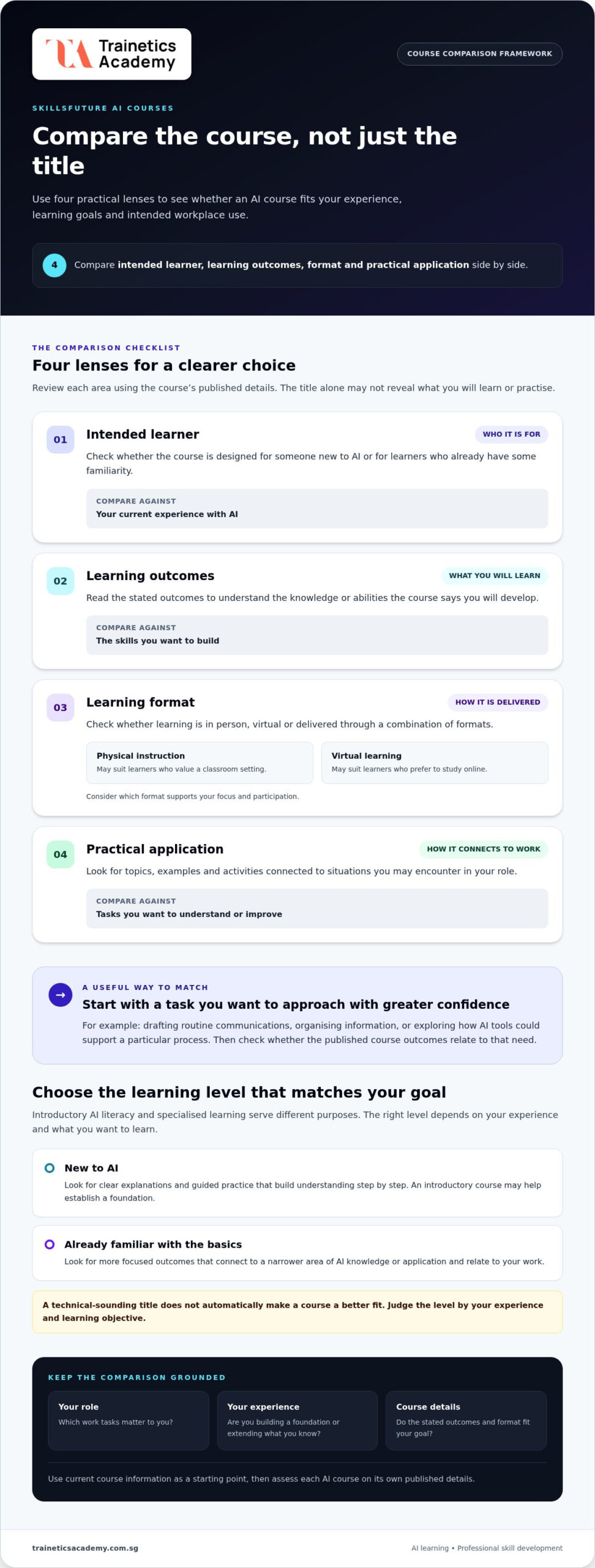 Trainetics Academy

COURSE COMPARISON FRAMEWORK

SKILLSFUTURE AI COURSES

Compare the course, not just the title

Use four practical lenses to see whether an AI course fits your experience, learning goals and intended workplace use.

4 Compare intended learner, learning outcomes, format and practical application side by side.

THE COMPARISON CHECKLIST

Four lenses for a clearer choice

Review each area using the course's published details. The title alone may not reveal what you will learn or practise.

01
Intended learner
WHO IT IS FOR
Check whether the course is designed for someone new to AI or for learners who already have some familiarity.
COMPARE AGAINST
Your current experience with AI

02
Learning outcomes
WHAT YOU WILL LEARN
Read the stated outcomes to understand the knowledge or abilities the course says you will develop.
COMPARE AGAINST
The skills you want to build

03
Learning format
HOW IT IS DELIVERED
Check whether learning is in person, virtual or delivered through a combination of formats.
Physical instruction
May suit learners who value a classroom setting.
Virtual learning
May suit learners who prefer to study online.
Consider which format supports your focus and participation.

04
Practical application
HOW IT CONNECTS TO WORK
Look for topics, examples and activities connected to situations you may encounter in your role.
COMPARE AGAINST
Tasks you want to understand or improve

→
A USEFUL WAY TO MATCH
Start with a task you want to approach with greater confidence
For example: drafting routine communications, organising information, or exploring how AI tools could support a particular process. Then check whether the published course outcomes relate to that need.

Choose the learning level that matches your goal

Introductory AI literacy and specialised learning serve different purposes. The right level depends on your experience and what you want to learn.

New to AI
Look for clear explanations and guided practice that build understanding step by step. An introductory course may help establish a foundation.

Already familiar with the basics
Look for more focused outcomes that connect to a narrower area of AI knowledge or application and relate to your work.

A technical-sounding title does not automatically make a course a better fit. Judge the level by your experience and learning objective.

KEEP THE COMPARISON GROUNDED

Your role
Which work tasks matter to you?

Your experience
Are you building a foundation or extending what you know?

Course details
Do the stated outcomes and format fit your goal?

Use current course information as a starting point, then assess each AI course on its own published details.

traineticsacademy.com.sg

AI learning • Professional skill development